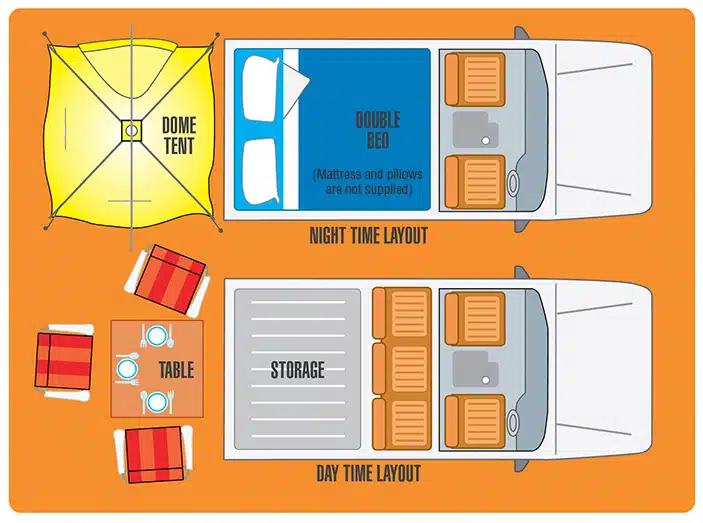 DOME TENT

DOUBLE BED

(Mattress and pillows are not supplied)

NIGHT TIME LAYOUT

TABLE

STORAGE

DAY TIME LAYOUT